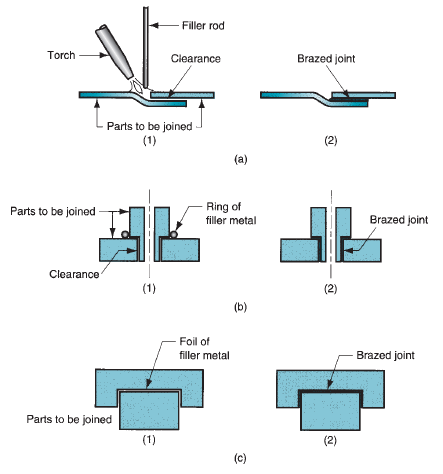 Filler rod
Torch
Clearance
Brazed joint
Parts to be joined
(1)
(2)
(a)

Parts to be joined
Ring of filler metal
Brazed joint
Clearance
(1)
(2)
(b)

Foil of filler metal
Brazed joint
Parts to be joined
(1)
(2)
(c)